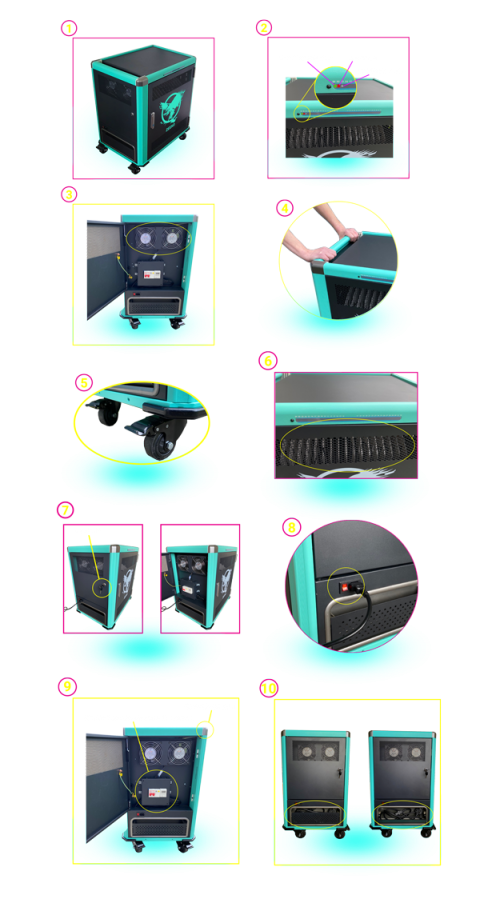 1

2

3

4

5

6

7

8

9

10