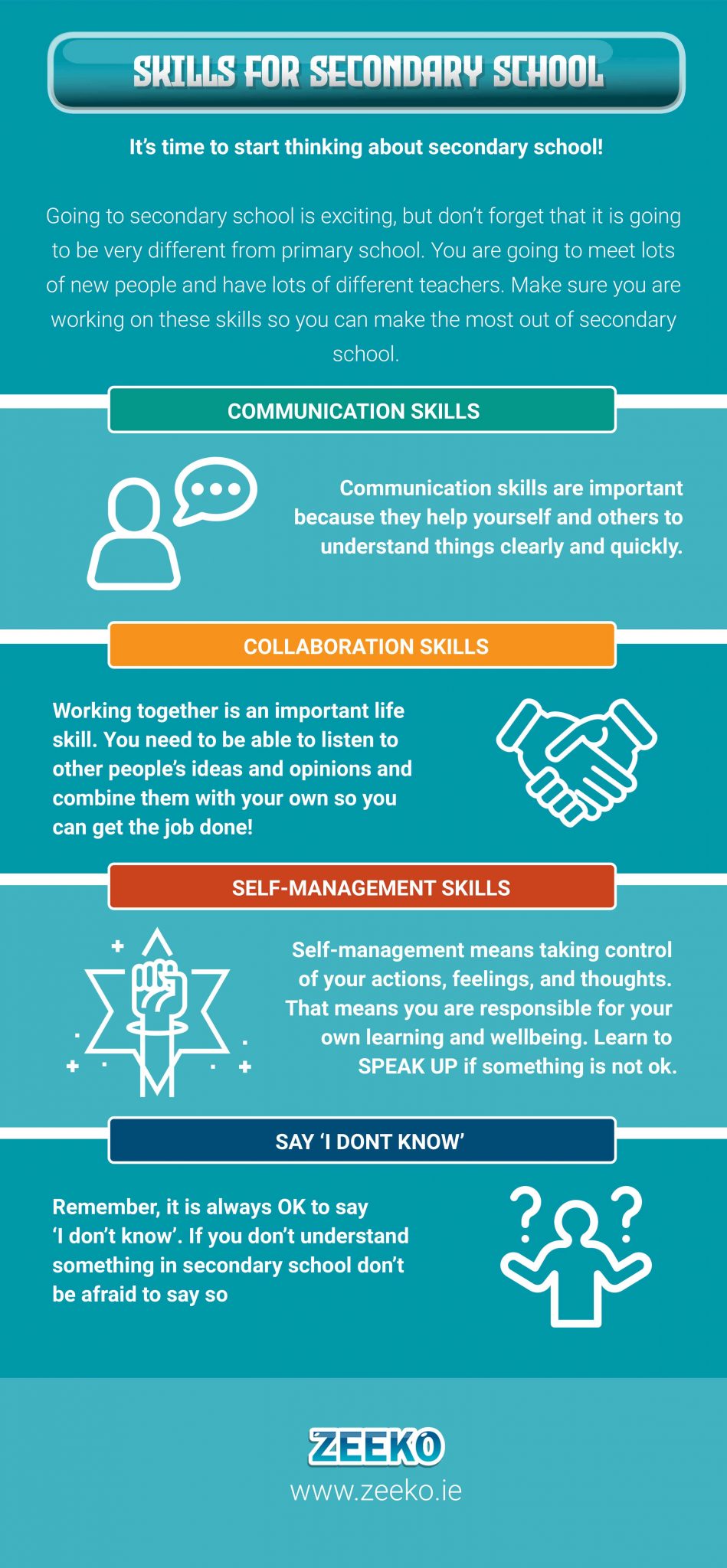 SKILLS FOR SECONDARY SCHOOL

It's time to start thinking about secondary school!

Going to secondary school is exciting, but don't forget that it is going to be very different from primary school. You are going to meet lots of new people and have lots of different teachers. Make sure you are working on these skills so you can make the most out of secondary school.

COMMUNICATION SKILLS

Communication skills are important because they help yourself and others to understand things clearly and quickly.

COLLABORATION SKILLS

Working together is an important life skill. You need to be able to listen to other people's ideas and opinions and combine them with your own so you can get the job done!

SELF-MANAGEMENT SKILLS

Self-management means taking control of your actions, feelings, and thoughts. That means you are responsible for your own learning and wellbeing. Learn to SPEAK UP if something is not ok.

SAY 'I DONT KNOW'

Remember, it is always OK to say 'I don't know'. If you don't understand something in secondary school don't be afraid to say so

ZEEKO
www.zeeko.ie