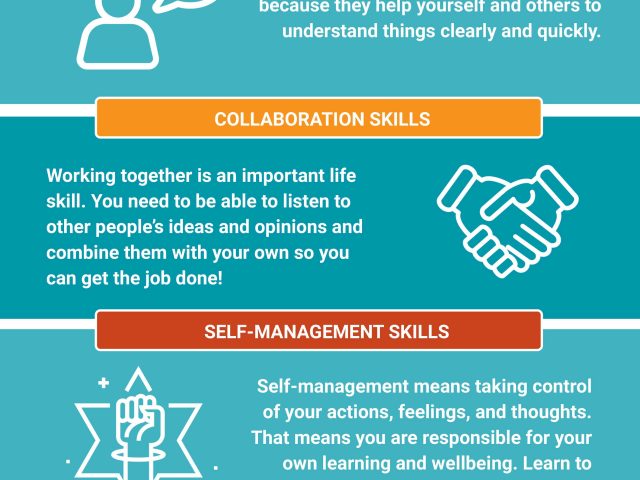 because they help yourself and others to understand things clearly and quickly.

COLLABORATION SKILLS

Working together is an important life skill. You need to be able to listen to other people's ideas and opinions and combine them with your own so you can get the job done!

SELF-MANAGEMENT SKILLS

Self-management means taking control of your actions, feelings, and thoughts. That means you are responsible for your own learning and wellbeing. Learn to