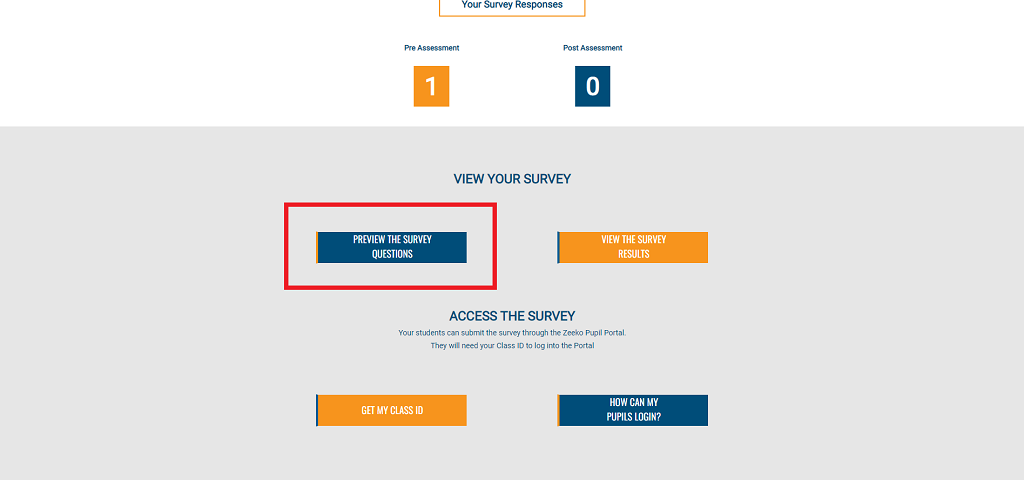 Your Survey Responses

Pre Assessment

1

Post Assessment

0

VIEW YOUR SURVEY

PREVIEW THE SURVEY QUESTIONS

VIEW THE SURVEY RESULTS

ACCESS THE SURVEY

Your students can submit the survey through the Zeeko Pupil Portal.
They will need your Class ID to log into the Portal

GET MY CLASS ID

HOW CAN MY PUPILS LOGIN?